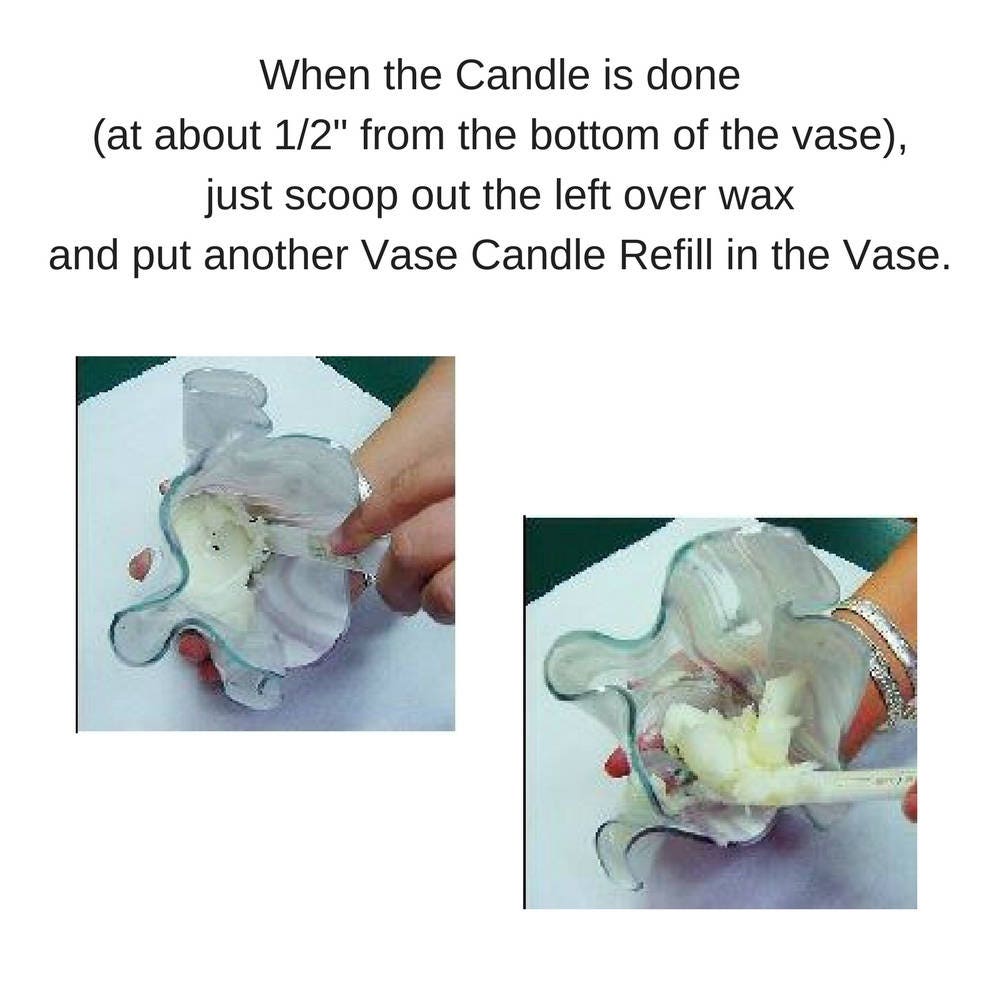 When the Candle is done
(at about 1/2" from the bottom of the vase),
just scoop out the left over wax
and put another Vase Candle Refill in the Vase.