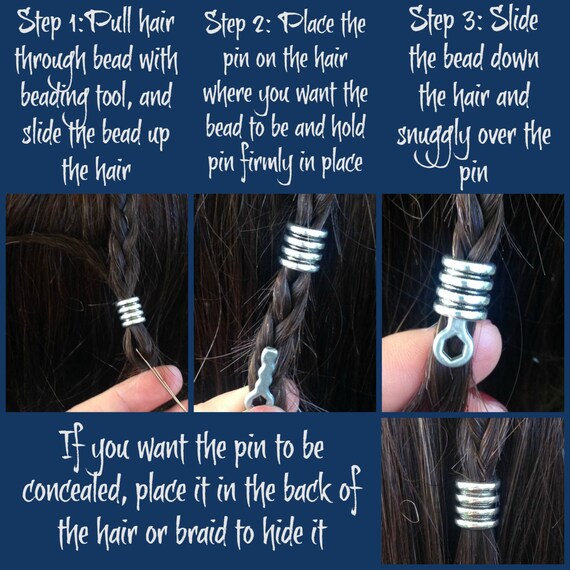 Step 1: Pull hair through bead with beading tool, and slide the bead up the hair

Step 2: Place the pin on the hair where you want the bead to be and hold pin firmly in place

Step 3: Slide the bead down the hair and snuggly over the pin

If you want the pin to be concealed, place it in the back of the hair or braid to hide it