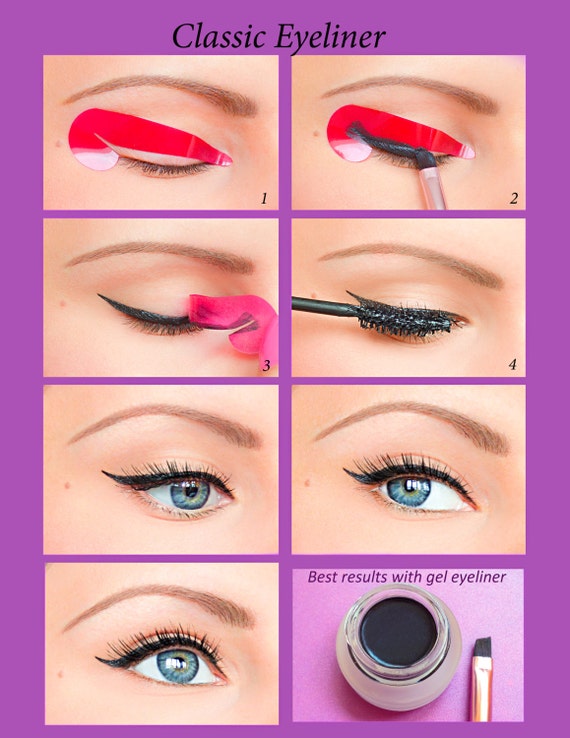 Classic Eyeliner

1

2

3

4

Best results with gel eyeliner