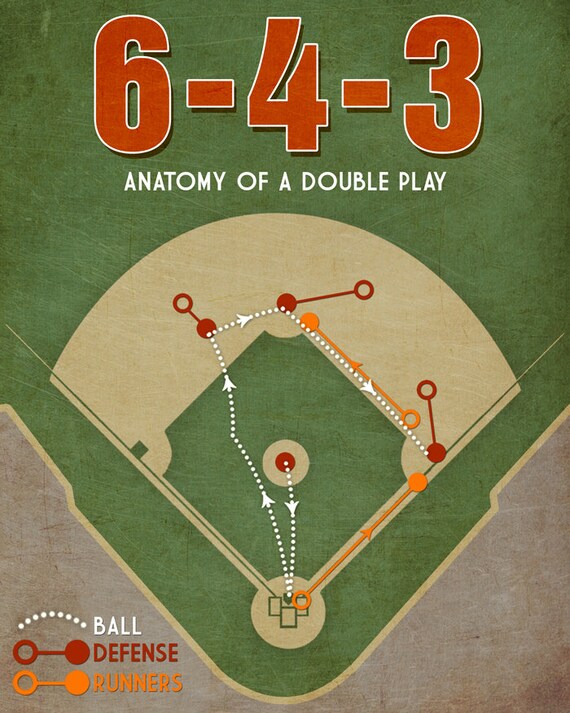 6-4-3

ANATOMY OF A DOUBLE PLAY

BALL
DEFENSE
RUNNERS