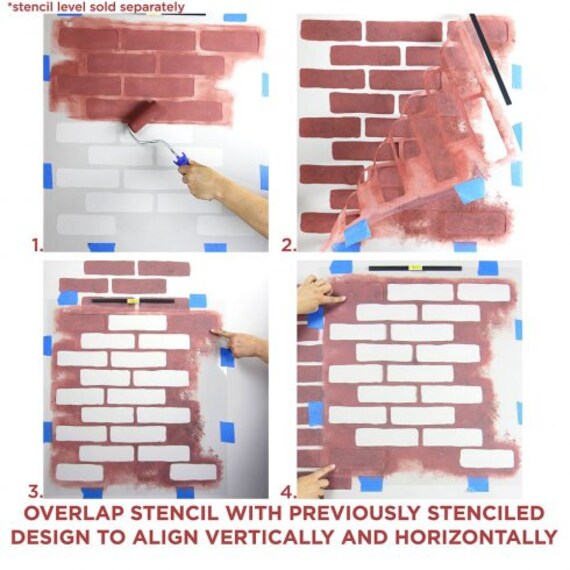 *stencil level sold separately

1.

2.

3.

4.

OVERLAP STENCIL WITH PREVIOUSLY STENCILED DESIGN TO ALIGN VERTICALLY AND HORIZONTALLY