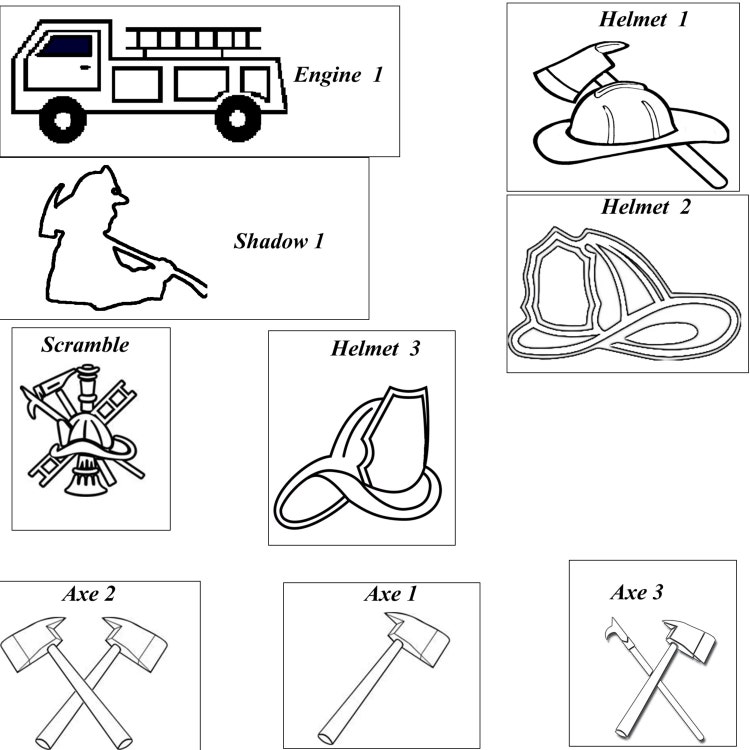 Engine 1

Helmet 1

Shadow 1

Helmet 2

Scramble

Helmet 3

Axe 2

Axe 1

Axe 3