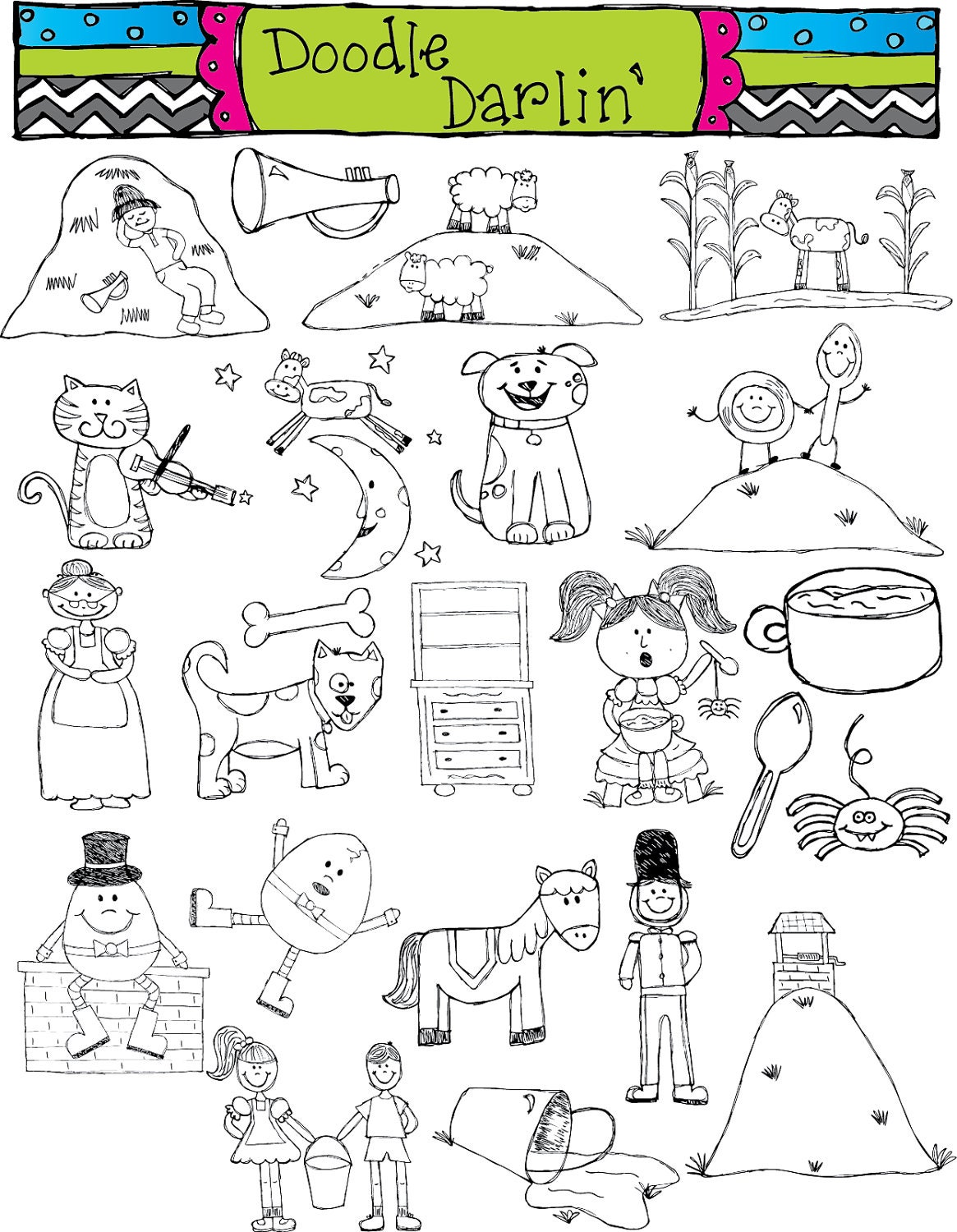 Doodle Darlin'