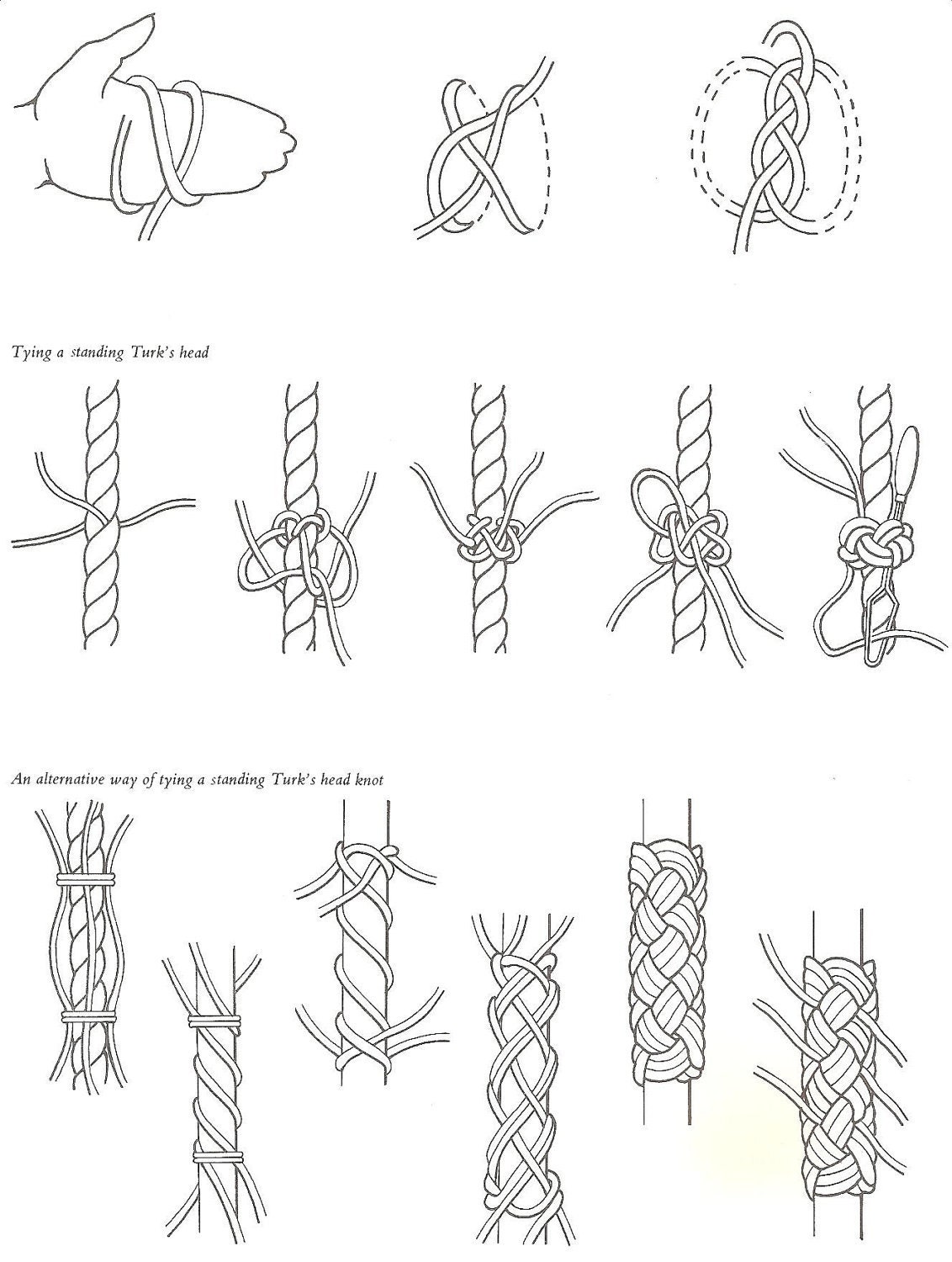 Tying a standing Turk's head

An alternative way of tying a standing Turk's head knot