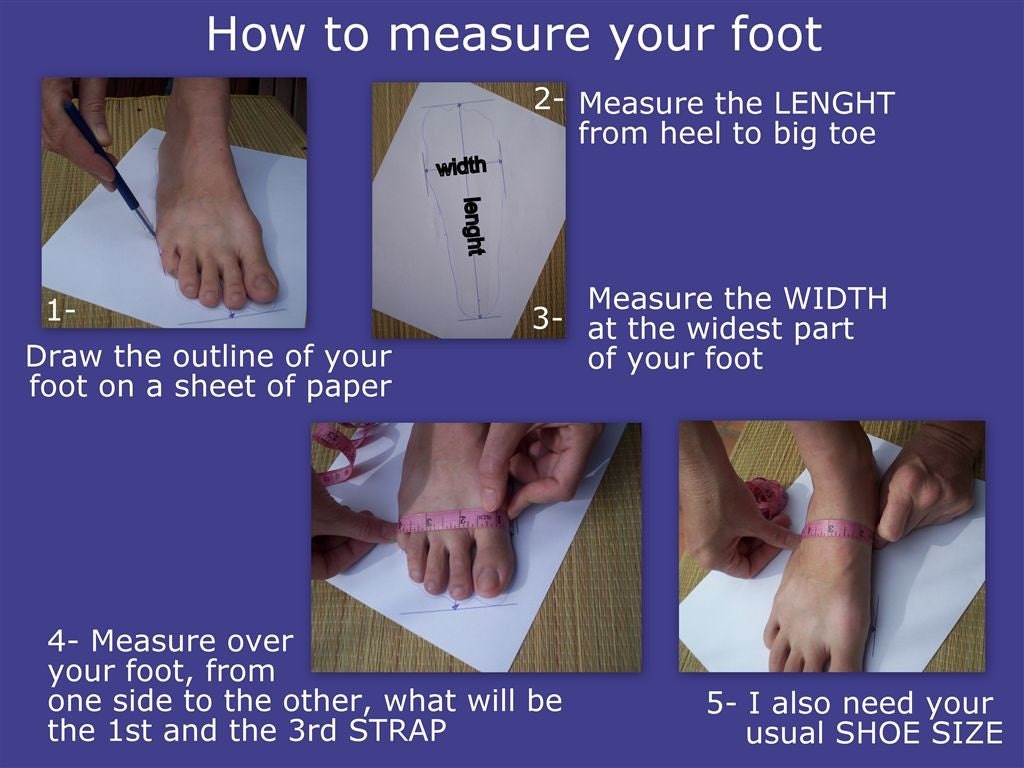 How to measure your foot

1-

Draw the outline of your foot on a sheet of paper

width

lenght

2- Measure the LENGHT from heel to big toe

3-

Measure the WIDTH at the widest part of your foot

4- Measure over your foot, from one side to the other, what will be the 1st and the 3rd STRAP

5- I also need your usual SHOE SIZE